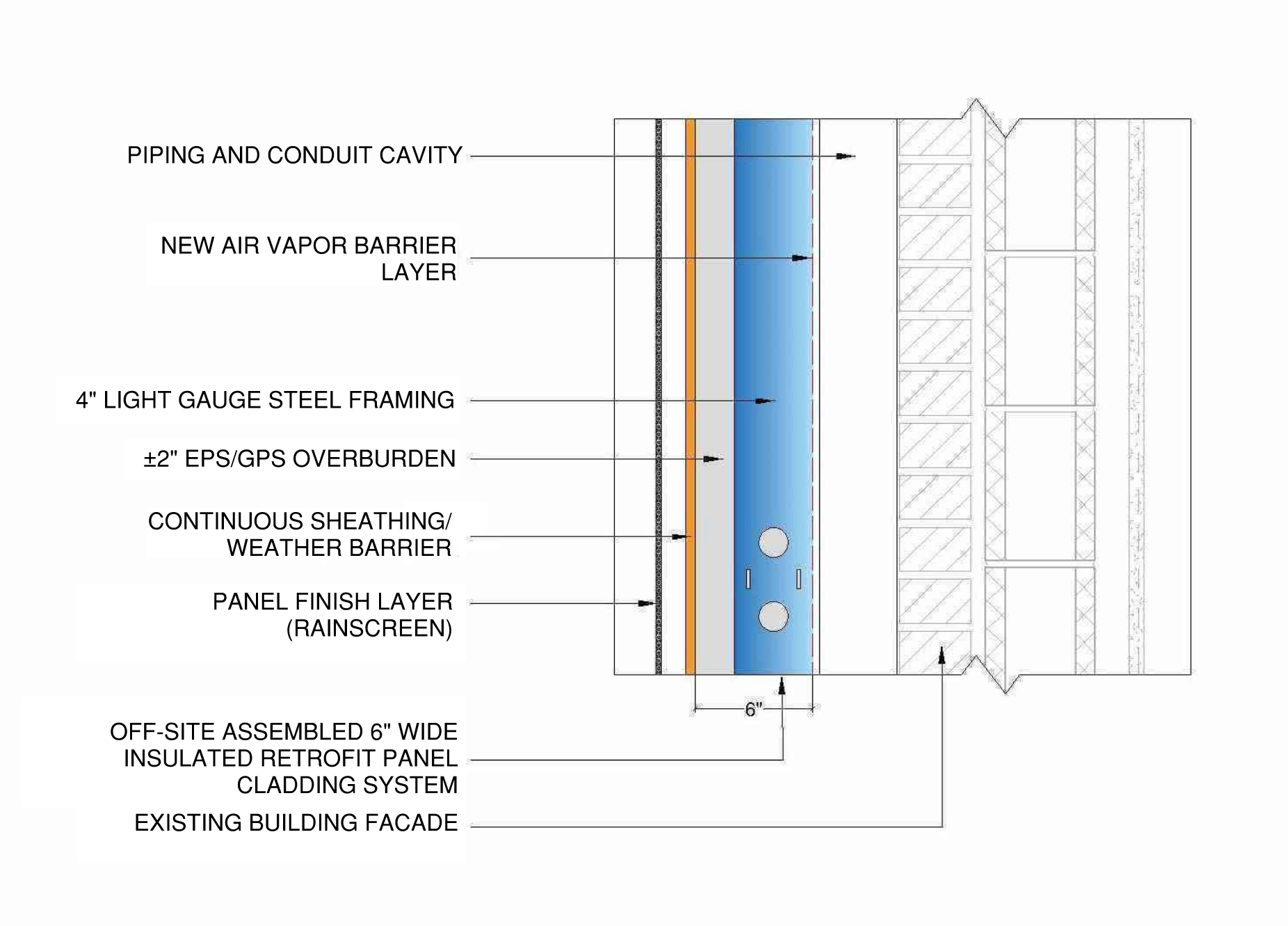 PIPING AND CONDUIT CAVITY

NEW AIR VAPOR BARRIER LAYER

4" LIGHT GAUGE STEEL FRAMING

±2" EPS/GPS OVERBURDEN

CONTINUOUS SHEATHING/ WEATHER BARRIER

PANEL FINISH LAYER (RAINSCREEN)

6"

OFF-SITE ASSEMBLED 6" WIDE INSULATED RETROFIT PANEL CLADDING SYSTEM

EXISTING BUILDING FACADE